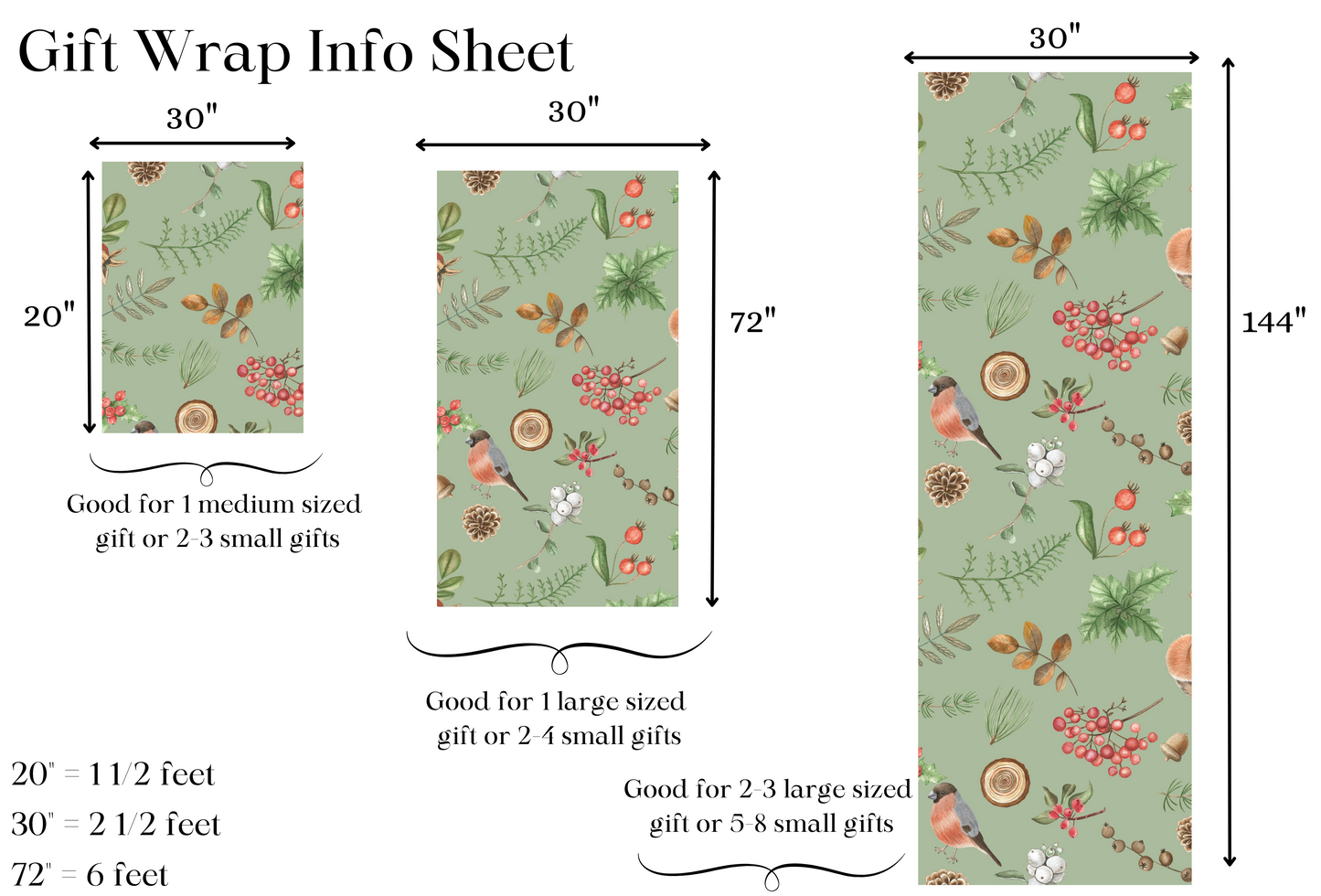 Gift Wrap Info Sheet

30"

20"

Good for 1 medium sized gift or 2-3 small gifts

30"

72"

Good for 1 large sized gift or 2-4 small gifts

30"

144"

Good for 2-3 large sized gift or 5-8 small gifts

20" = 1 1/2 feet

30" = 2 1/2 feet

72" = 6 feet