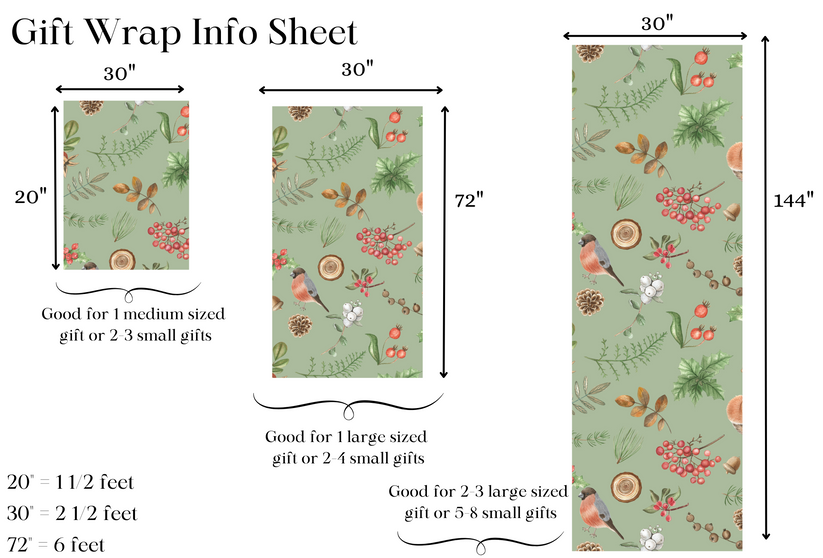 Gift Wrap Info Sheet

30"

20"

Good for 1 medium sized gift or 2-3 small gifts

30"

72"

Good for 1 large sized gift or 2-4 small gifts

30"

144"

Good for 2-3 large sized gift or 5-8 small gifts

20" = 1 1/2 feet
30" = 2 1/2 feet
72" = 6 feet